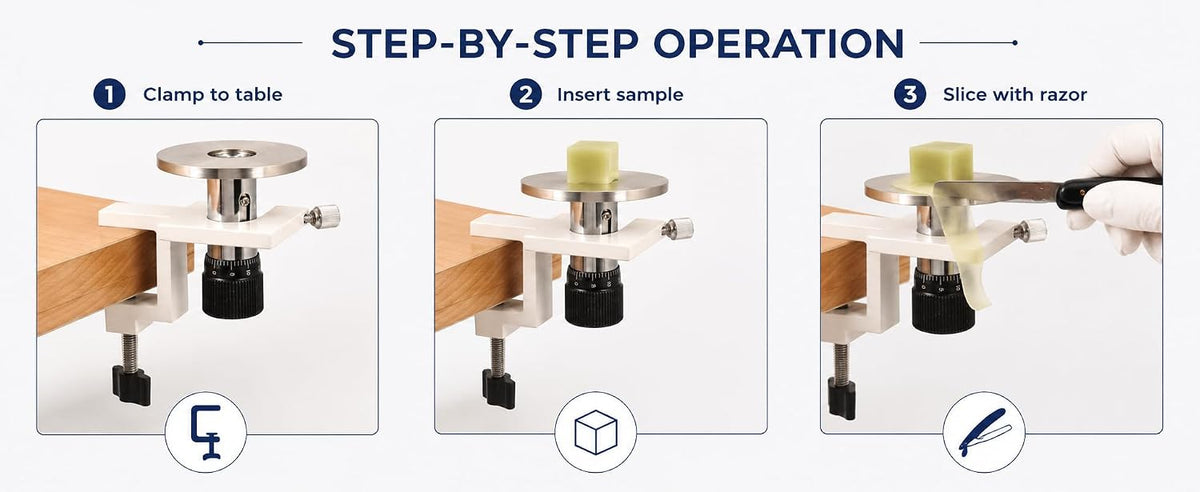 STEP-BY-STEP OPERATION

1 Clamp to table

2 Insert sample

3 Slice with razor